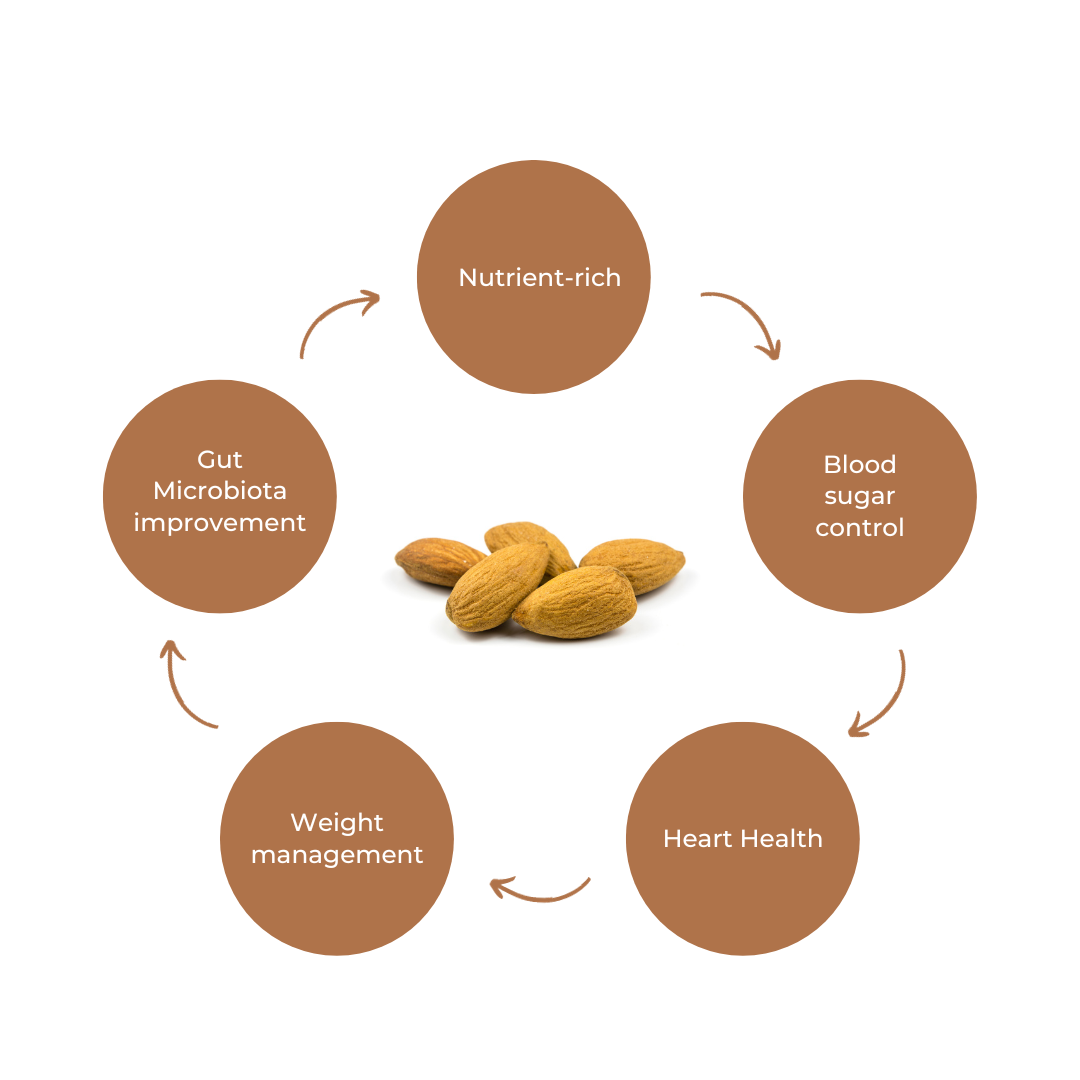 Nutrient-rich

Blood sugar control

Heart Health

Weight management

Gut Microbiota improvement